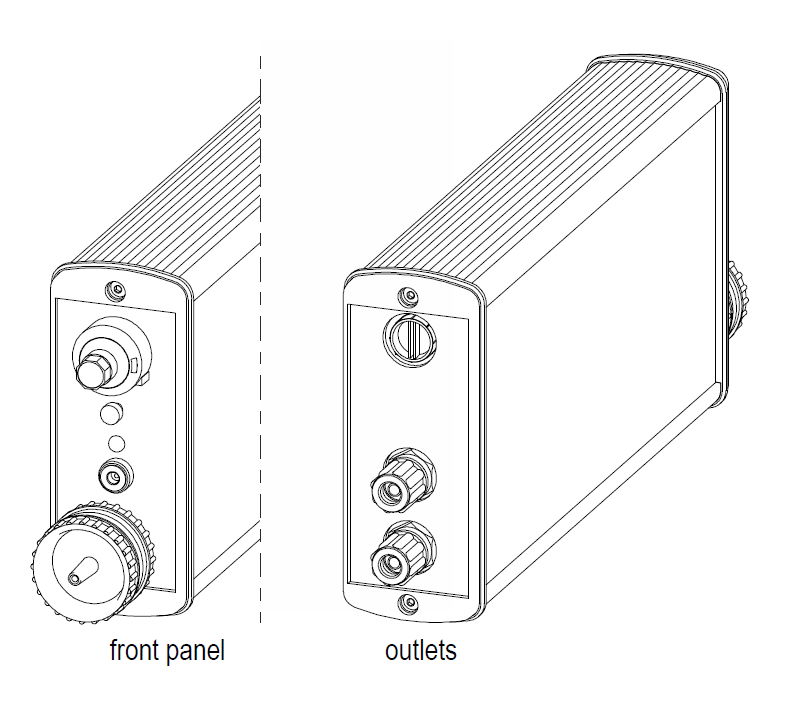 front panel

outlets